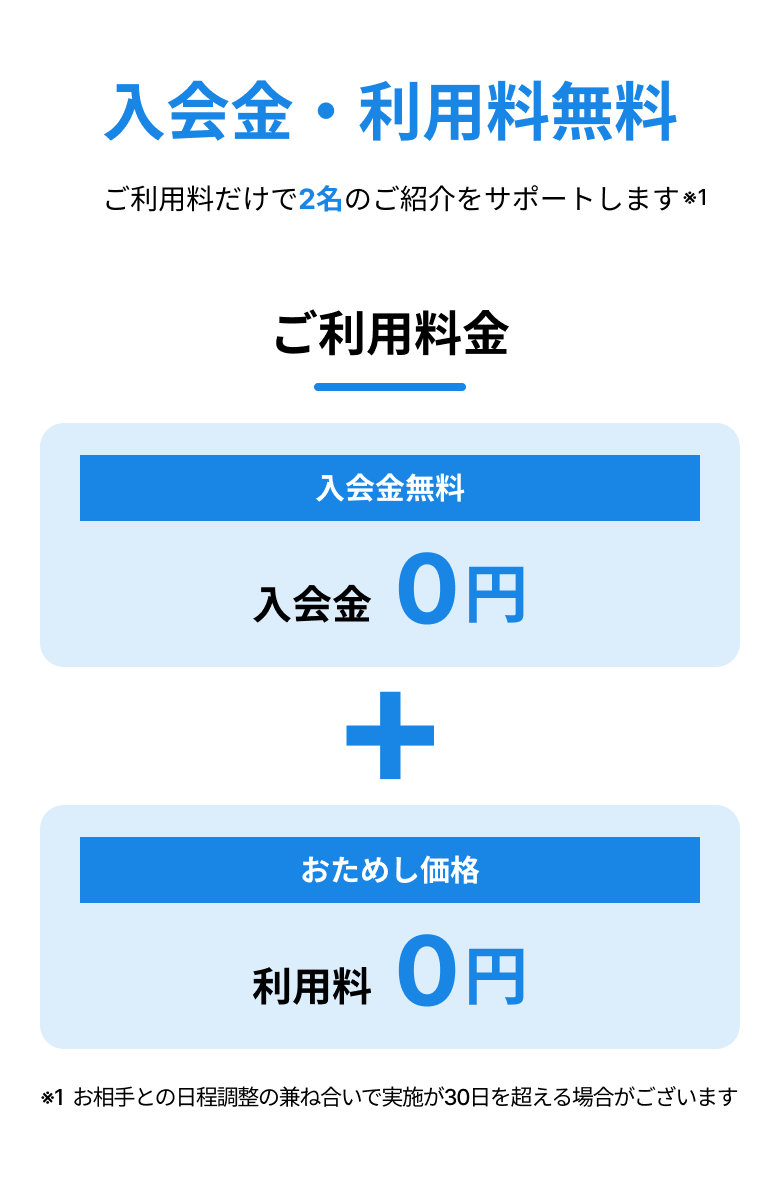 入会金・利用料無料

ご利用料だけで2名のご紹介をサポートします※1

ご利用料金

入会金無料

入会金 0円

+

おためし価格

利用料 0円

※1 お相手との日程調整の兼ね合いで実施が30日を超える場合がございます